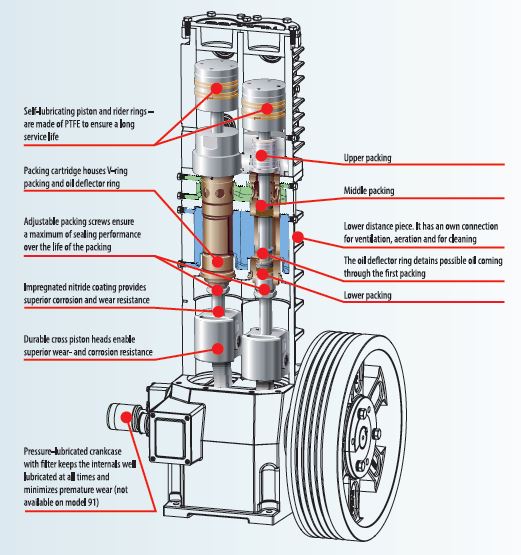 Self-lubricating piston and rider rings – are made of PTFE to ensure a long service life

Packing cartridge houses V-ring packing and oil deflector ring

Adjustable packing screws ensure a maximum of sealing performance over the life of the packing

Impregnated nitride coating provides superior corrosion and wear resistance

Durable cross piston heads enable superior wear- and corrosion resistance

Pressure-lubricated crankcase with filter keeps the internals well lubricated at all times and minimizes premature wear (not available on model 91)

Upper packing

Middle packing

Lower distance piece. It has an own connection for ventilation, aeration and for cleaning

The oil deflector ring detains possible oil coming through the first packing

Lower packing